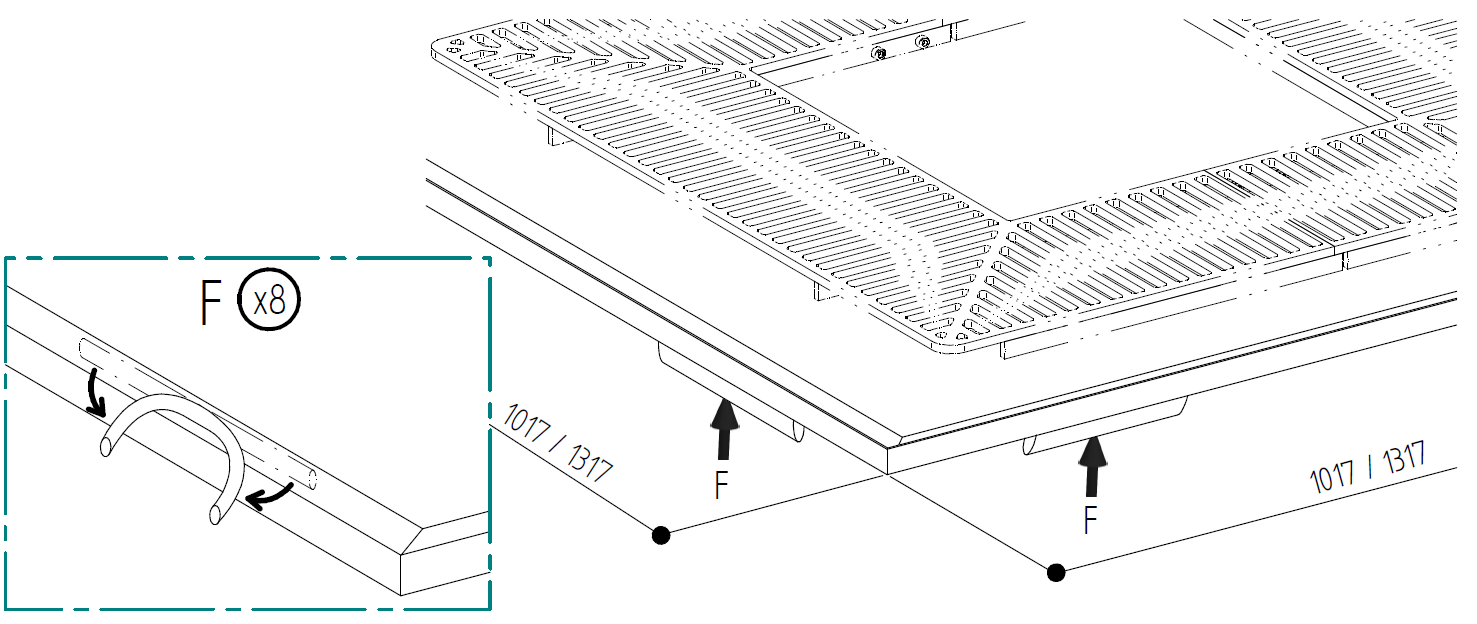 F x8

1017 / 1317

F

F

1017 / 1317