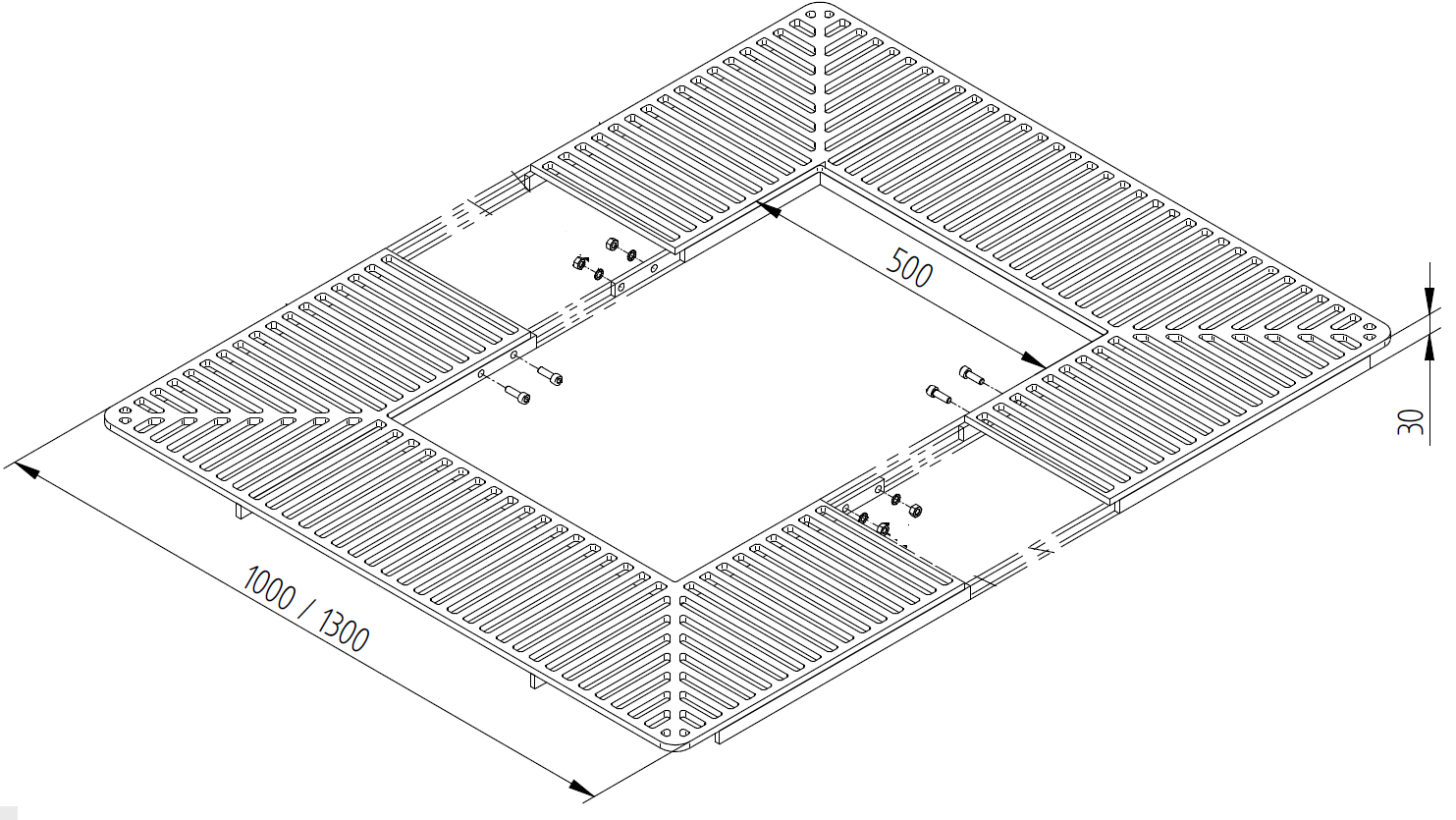 500

30

1000 / 1300