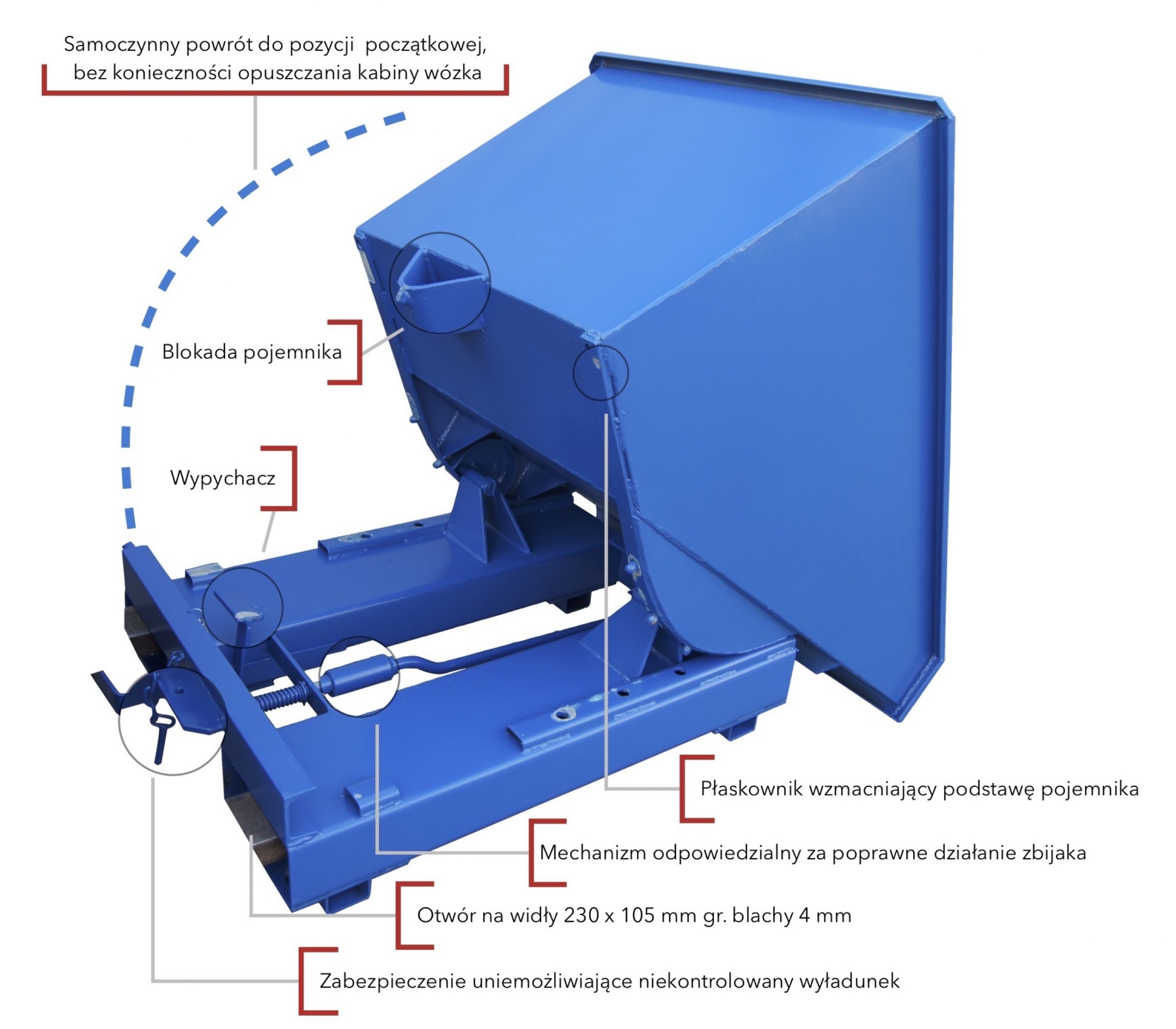 Samoczynny powrót do pozycji początkowej, bez konieczności opuszczania kabiny wózka

Blokada pojemnika

Wypychacz

Płaskownik wzmacniający podstawę pojemnika

Mechanizm odpowiedzialny za poprawne działanie zbijaka

Otwór na widły 230 x 105 mm gr. blachy 4 mm

Zabezpieczenie uniemożliwiające niekontrolowany wyładunek