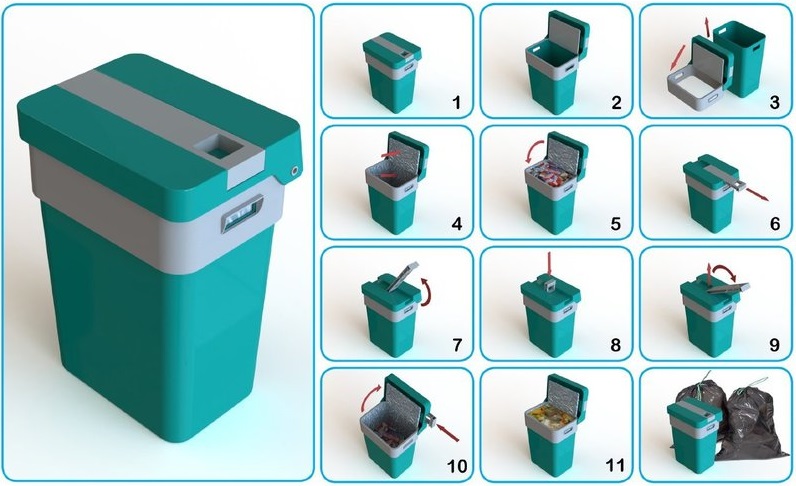 1

2

3

4

5

6

7

8

9

10

11