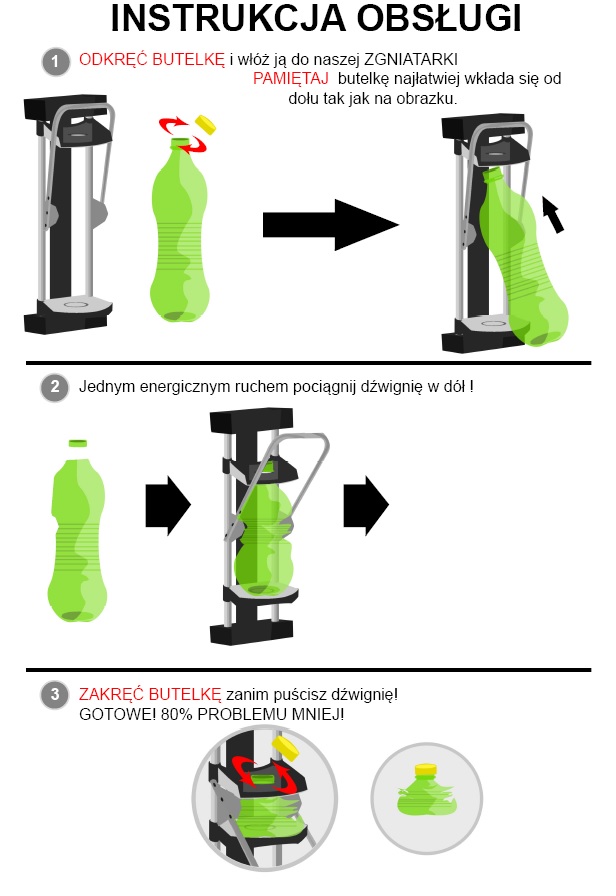 INSTRUKCJA OBSŁUGI

1 ODKRĘĆ BUTELKĘ i włóż ją do naszej ZGNIATARKI
PAMIĘTAJ butelkę najłatwiej wkłada się od dołu tak jak na obrazku.

2 Jednym energicznym ruchem pociągnij dźwignię w dół !

3 ZAKRĘĆ BUTELKĘ zanim puścisz dźwignię!
GOTOWE! 80% PROBLEMU MNIEJ!